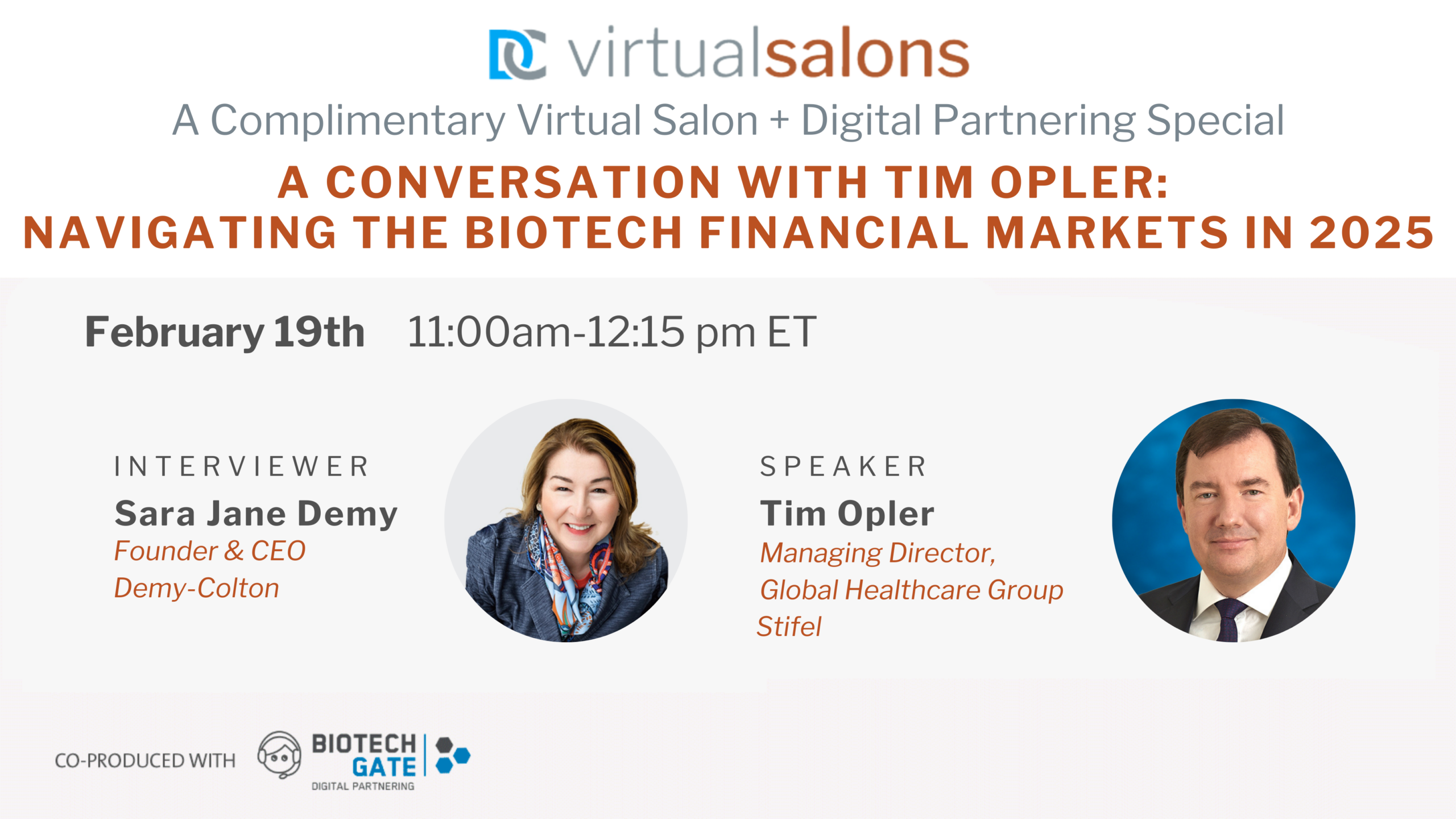 DC virtualsalons

A Complimentary Virtual Salon + Digital Partnering Special

A CONVERSATION WITH TIM OPLER:
NAVIGATING THE BIOTECH FINANCIAL MARKETS IN 2025

February 19th 11:00am-12:15 pm ET

INTERVIEWER
Sara Jane Demy
Founder & CEO
Demy-Colton

SPEAKER
Tim Opler
Managing Director,
Global Healthcare Group
Stifel

CO-PRODUCED WITH BIOTECH GATE DIGITAL PARTNERING